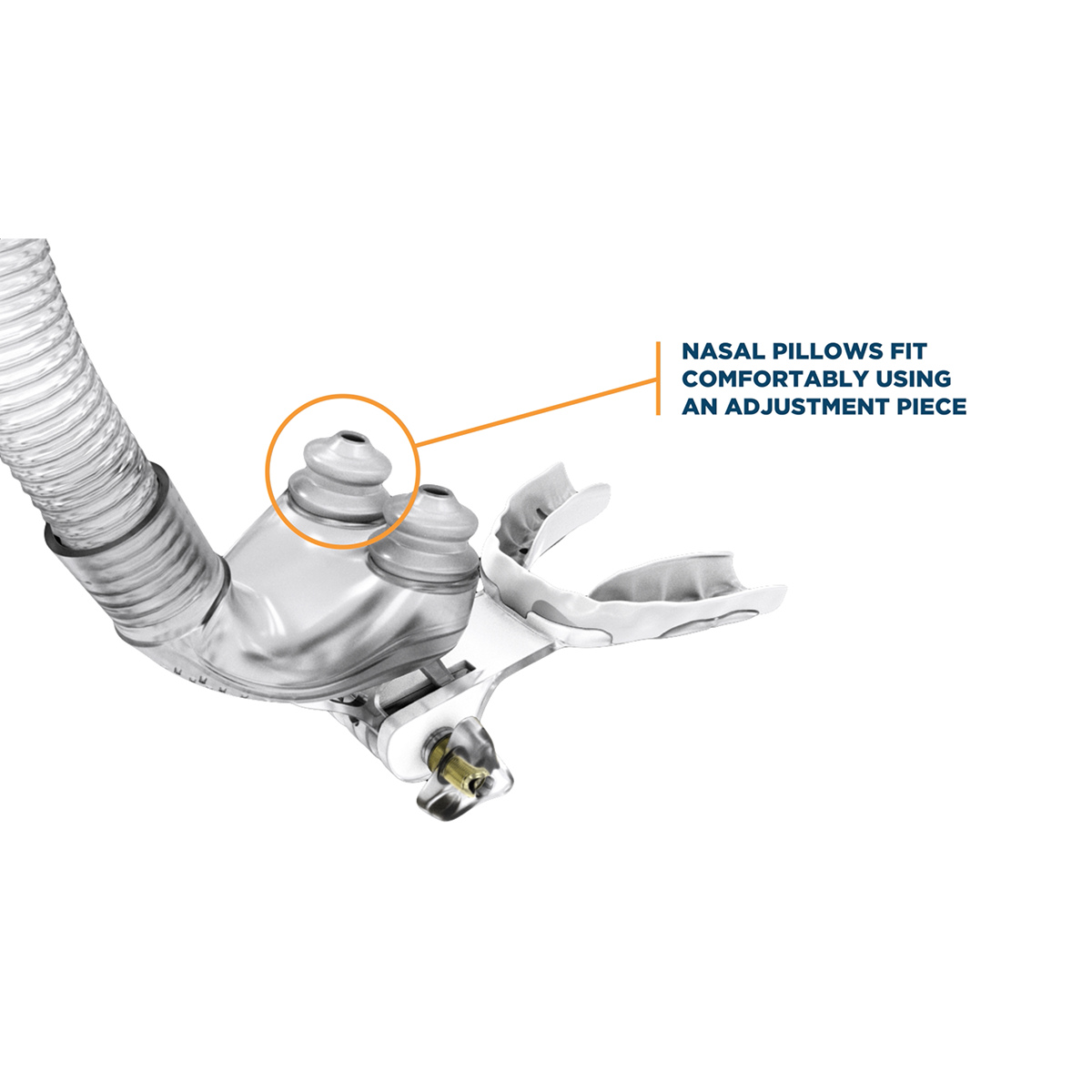 NASAL PILLOWS FIT COMFORTABLY USING AN ADJUSTMENT PIECE